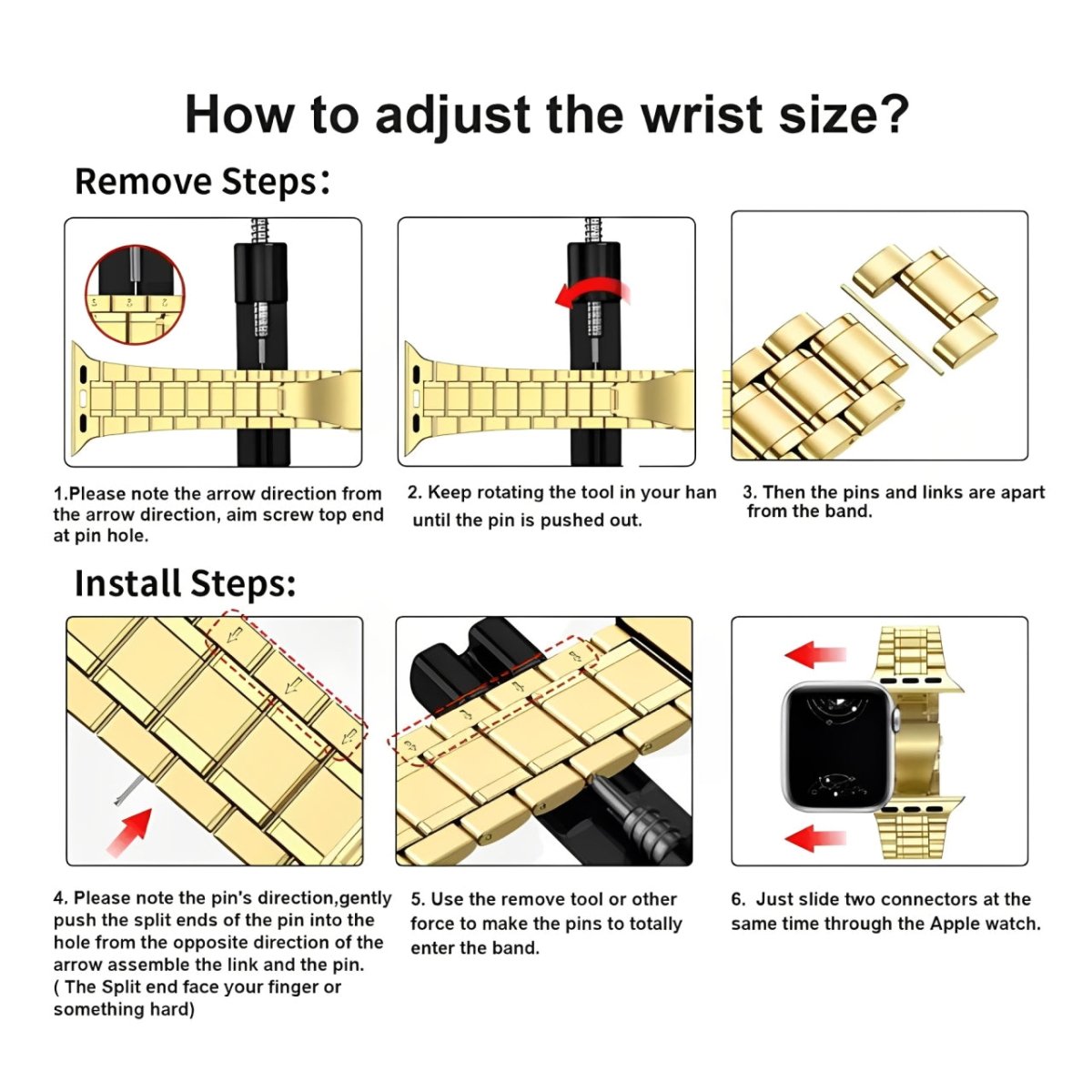 How to adjust the wrist size?

Remove Steps:

1.Please note the arrow direction from the arrow direction, aim screw top end at pin hole.

2. Keep rotating the tool in your han until the pin is pushed out.

3. Then the pins and links are apart from the band.

Install Steps:

4. Please note the pin's direction,gently push the split ends of the pin into the hole from the opposite direction of the arrow assemble the link and the pin. ( The Split end face your finger or something hard)

5. Use the remove tool or other force to make the pins to totally enter the band.

6. Just slide two connectors at the same time through the Apple watch.