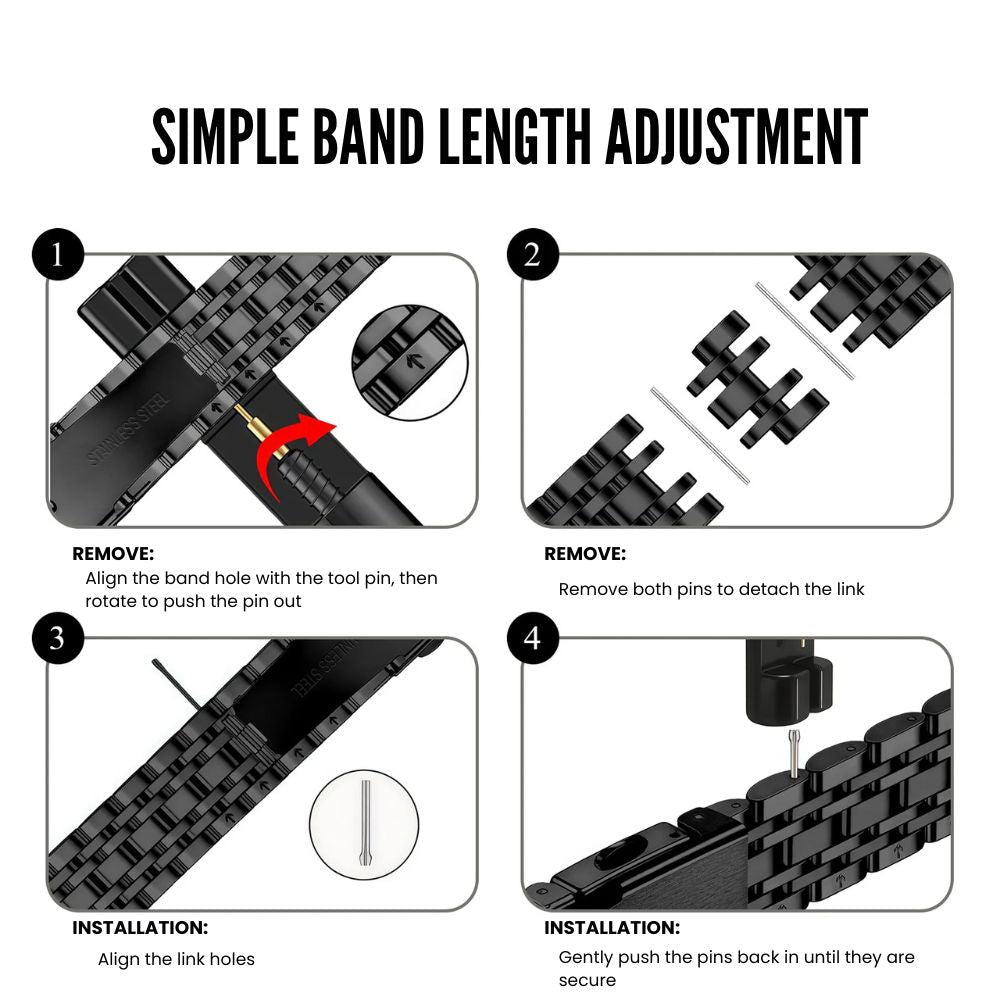 SIMPLE BAND LENGTH ADJUSTMENT

1

STAINLESS STEEL

REMOVE:
Align the band hole with the tool pin, then rotate to push the pin out

2

REMOVE:
Remove both pins to detach the link

3

STAINLESS STEEL

INSTALLATION:
Align the link holes

4

INSTALLATION:
Gently push the pins back in until they are secure