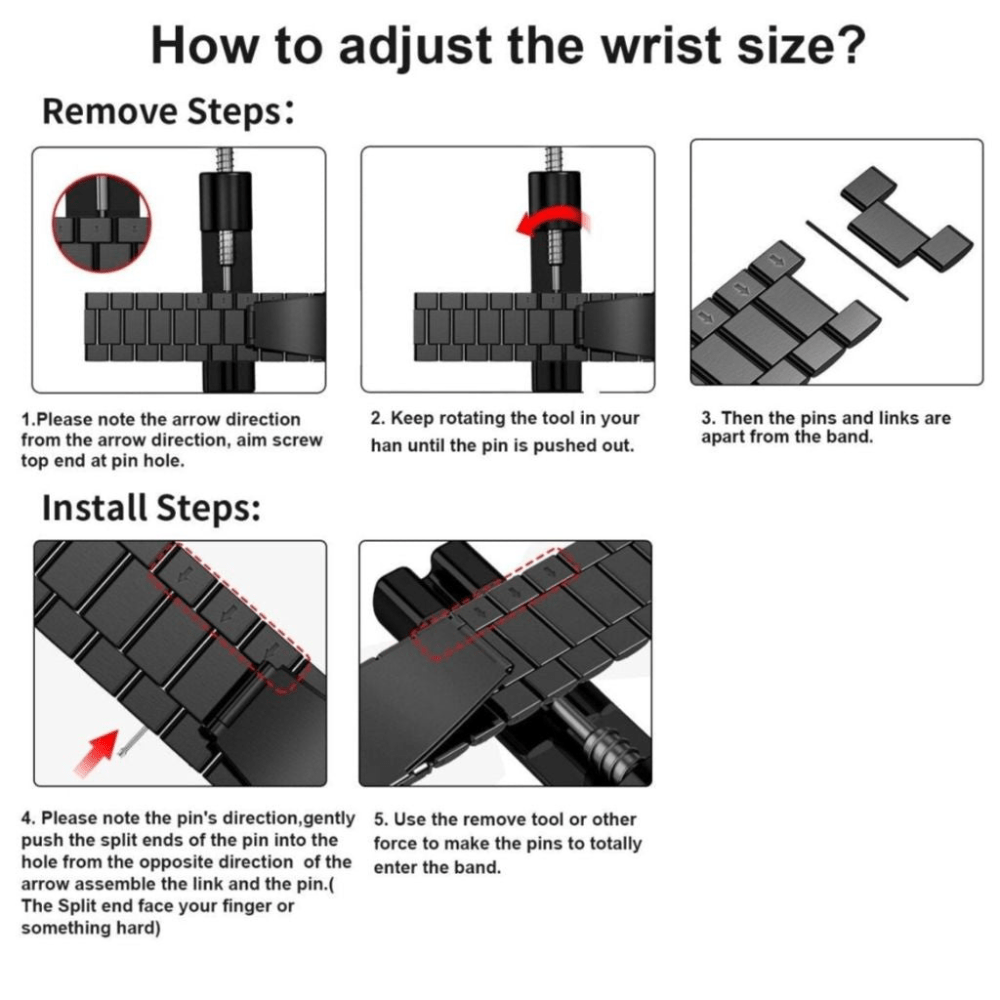 How to adjust the wrist size?

Remove Steps:

1.Please note the arrow direction from the arrow direction, aim screw top end at pin hole.

2. Keep rotating the tool in your han until the pin is pushed out.

3. Then the pins and links are apart from the band.

Install Steps:

4. Please note the pin's direction,gently push the split ends of the pin into the hole from the opposite direction of the arrow assemble the link and the pin.( The Split end face your finger or something hard)

5. Use the remove tool or other force to make the pins to totally enter the band.